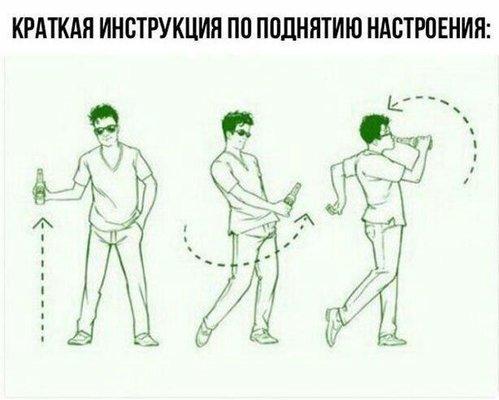 КРАТКАЯ ИНСТРУКЦИЯ ПО ПОДНЯТИЮ НАСТРОЕНИЯ: