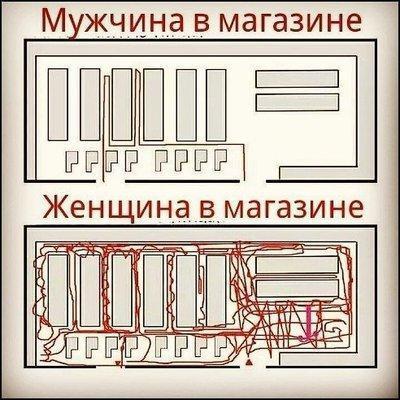 Мужчина в магазине

Женщина в магазине