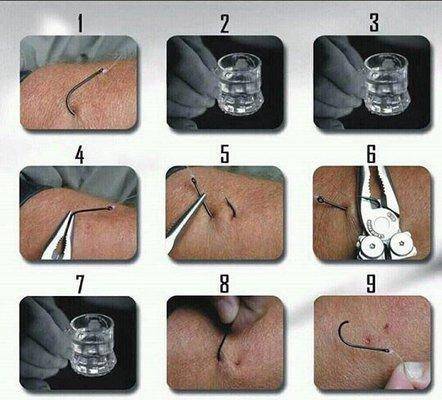 1
2
3
4
5
6
7
8
9